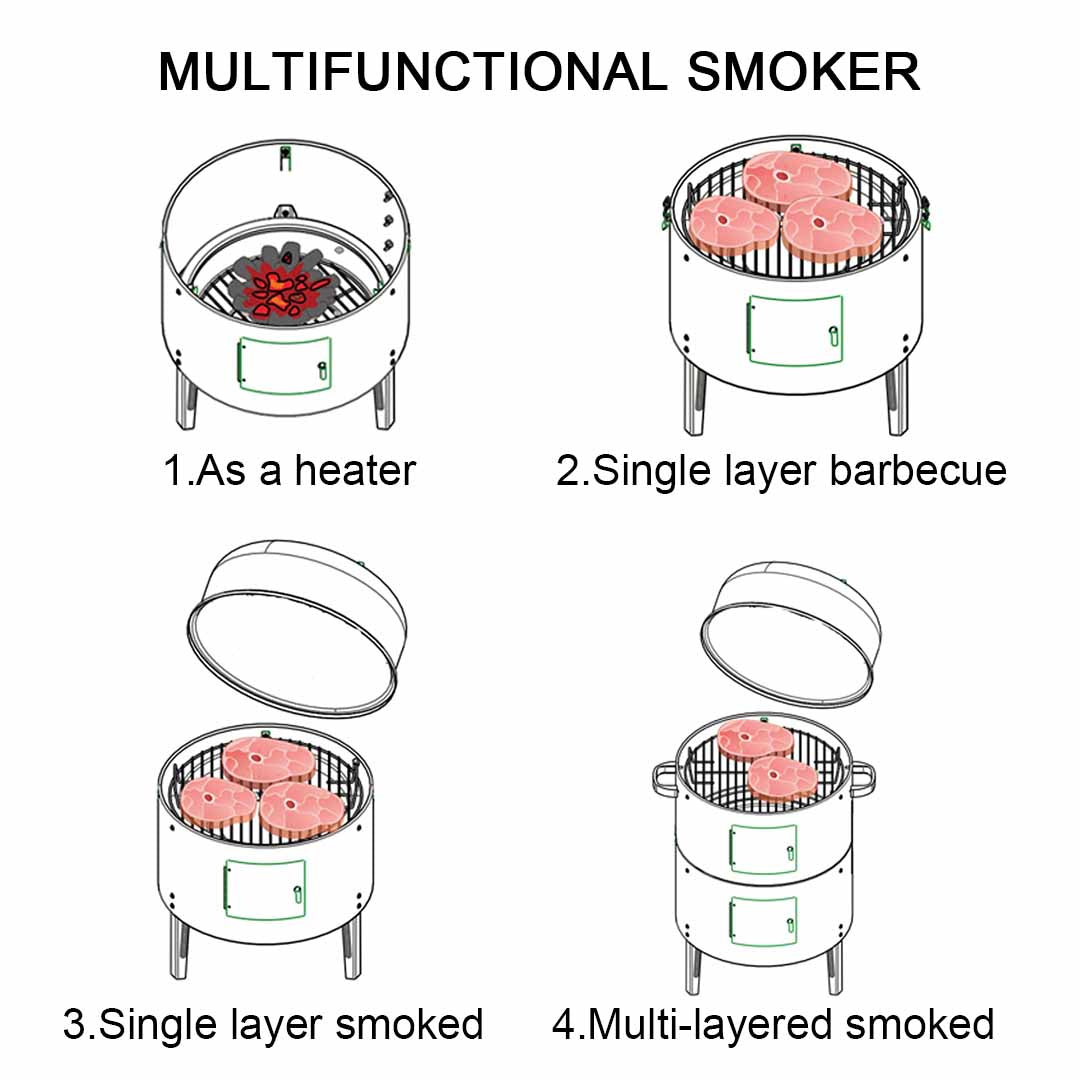 MULTIFUNCTIONAL SMOKER

1.As a heater

2.Single layer barbecue

3.Single layer smoked

4.Multi-layered smoked