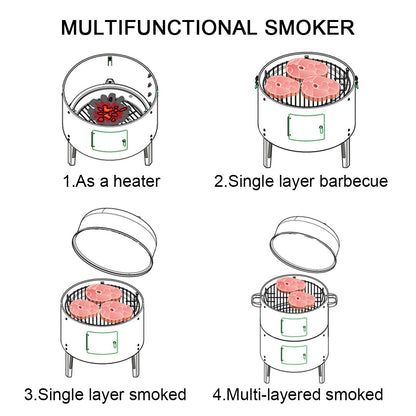 MULTIFUNCTIONAL SMOKER

1.As a heater

2.Single layer barbecue

3.Single layer smoked

4.Multi-layered smoked