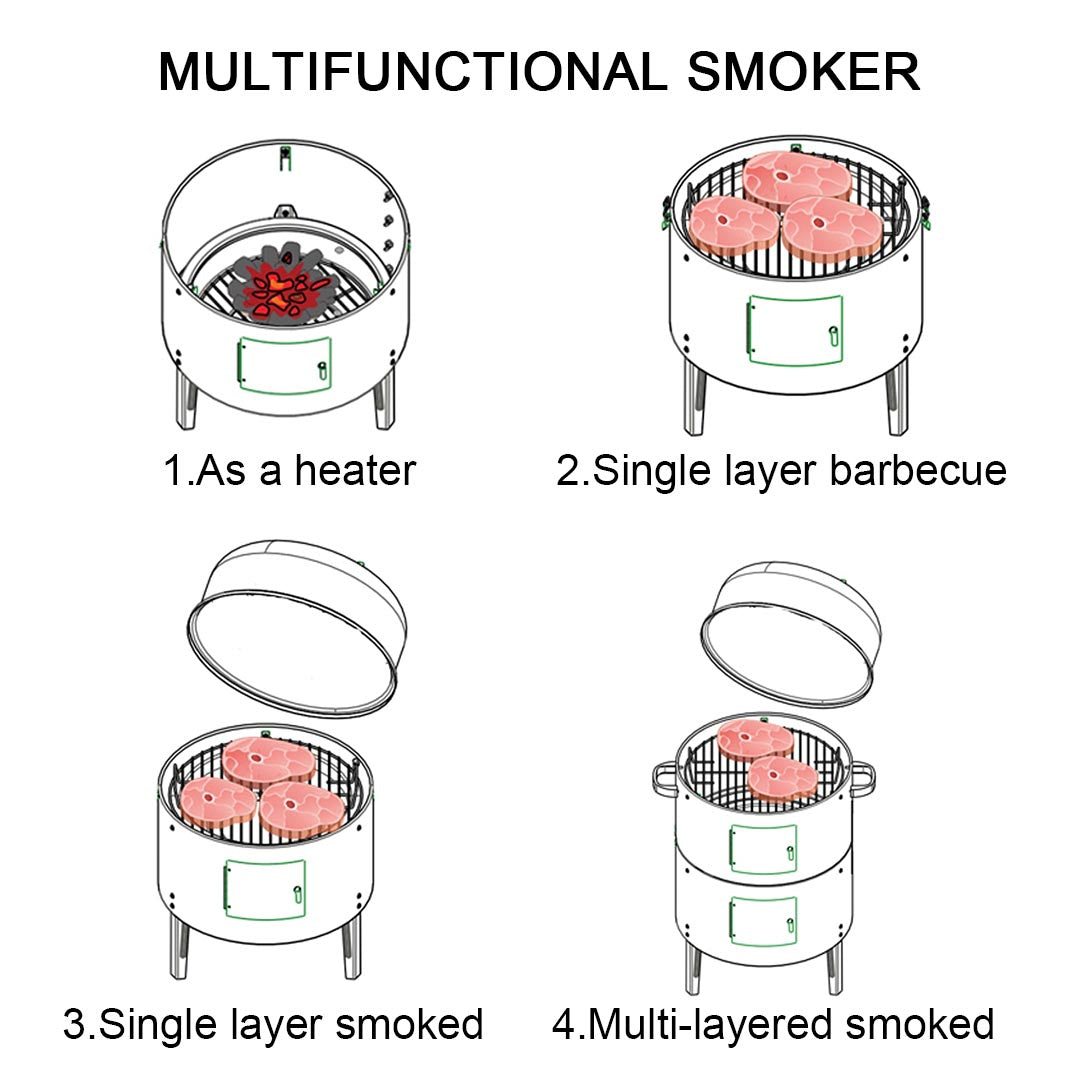 MULTIFUNCTIONAL SMOKER

1.As a heater

2.Single layer barbecue

3.Single layer smoked

4.Multi-layered smoked