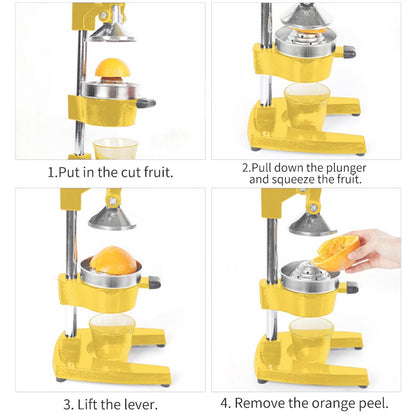 1.Put in the cut fruit.

2.Pull down the plunger and squeeze the fruit.

3. Lift the lever.

4. Remove the orange peel.